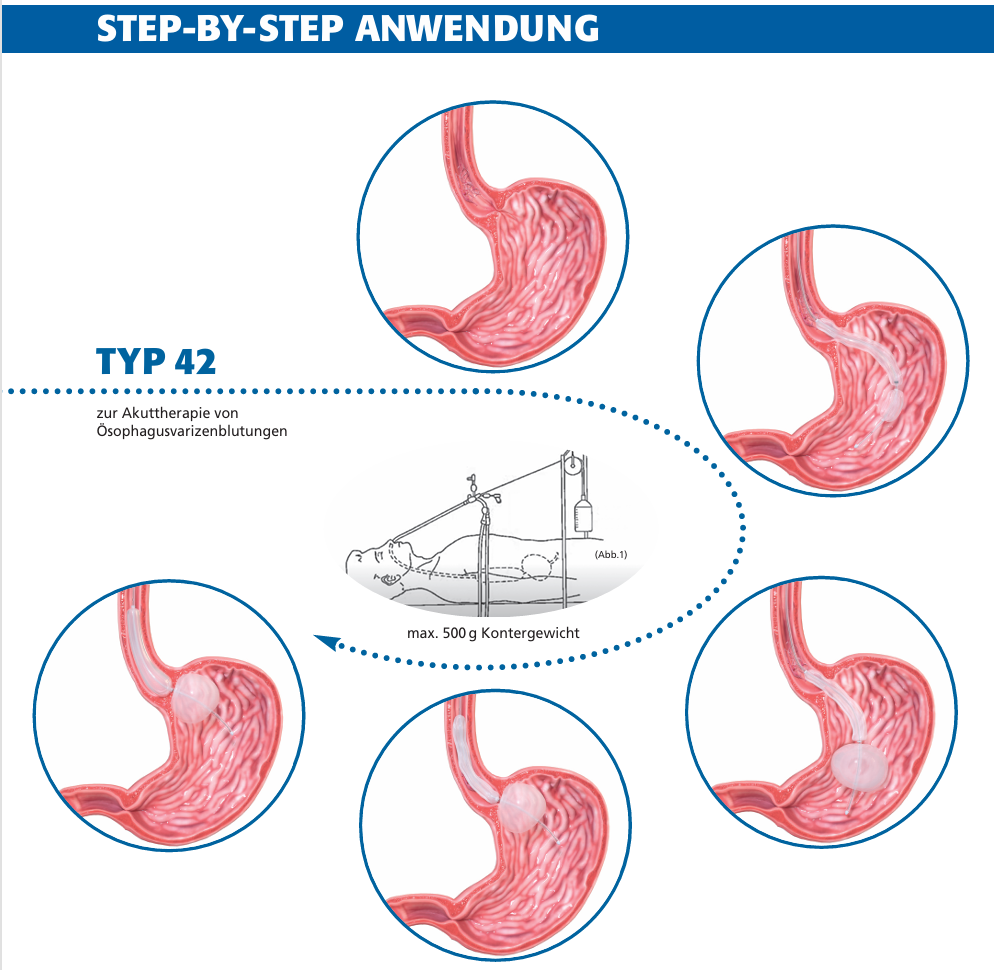 STEP-BY-STEP ANWENDUNG

TYP 42

zur Akuttherapie von Ösophagusvarizenblutungen

(Abb.1)

max. 500 g Kontergewicht